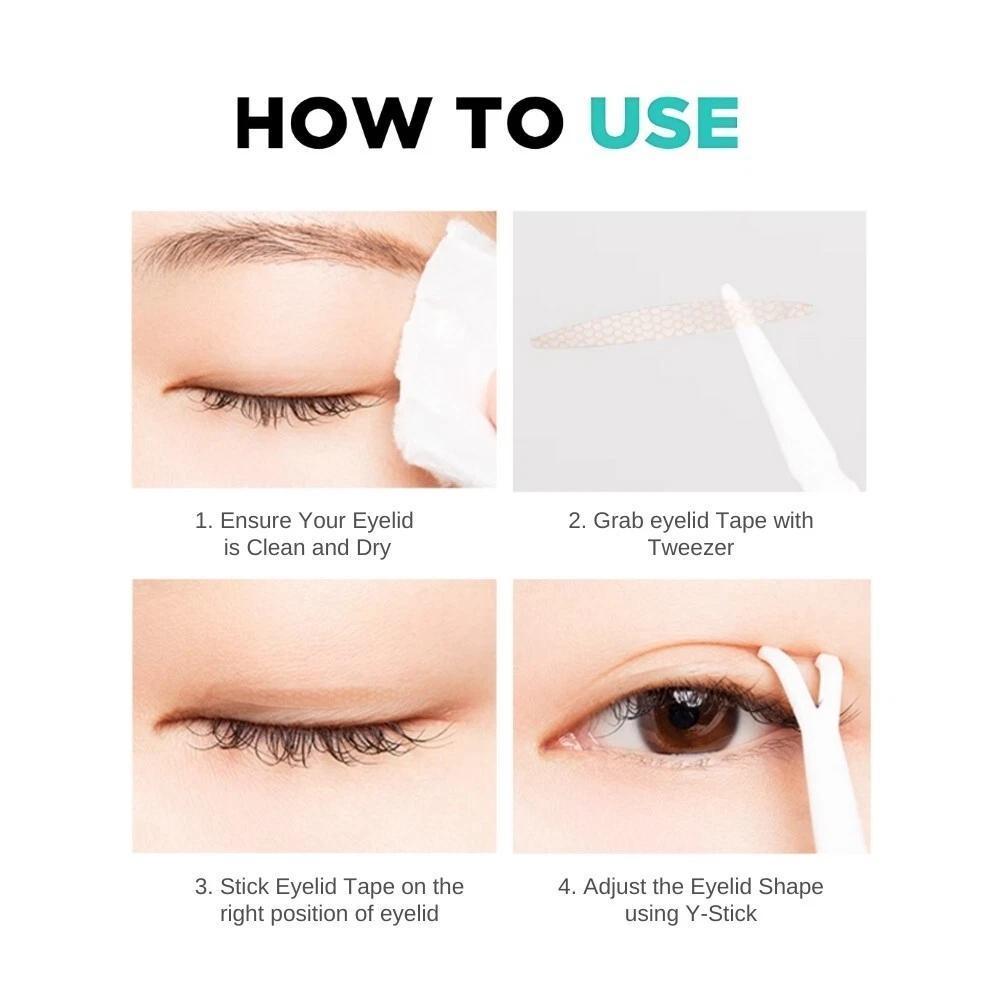 HOW TO USE

1. Ensure Your Eyelid is Clean and Dry

2. Grab eyelid Tape with Tweezer

3. Stick Eyelid Tape on the right position of eyelid

4. Adjust the Eyelid Shape using Y-Stick