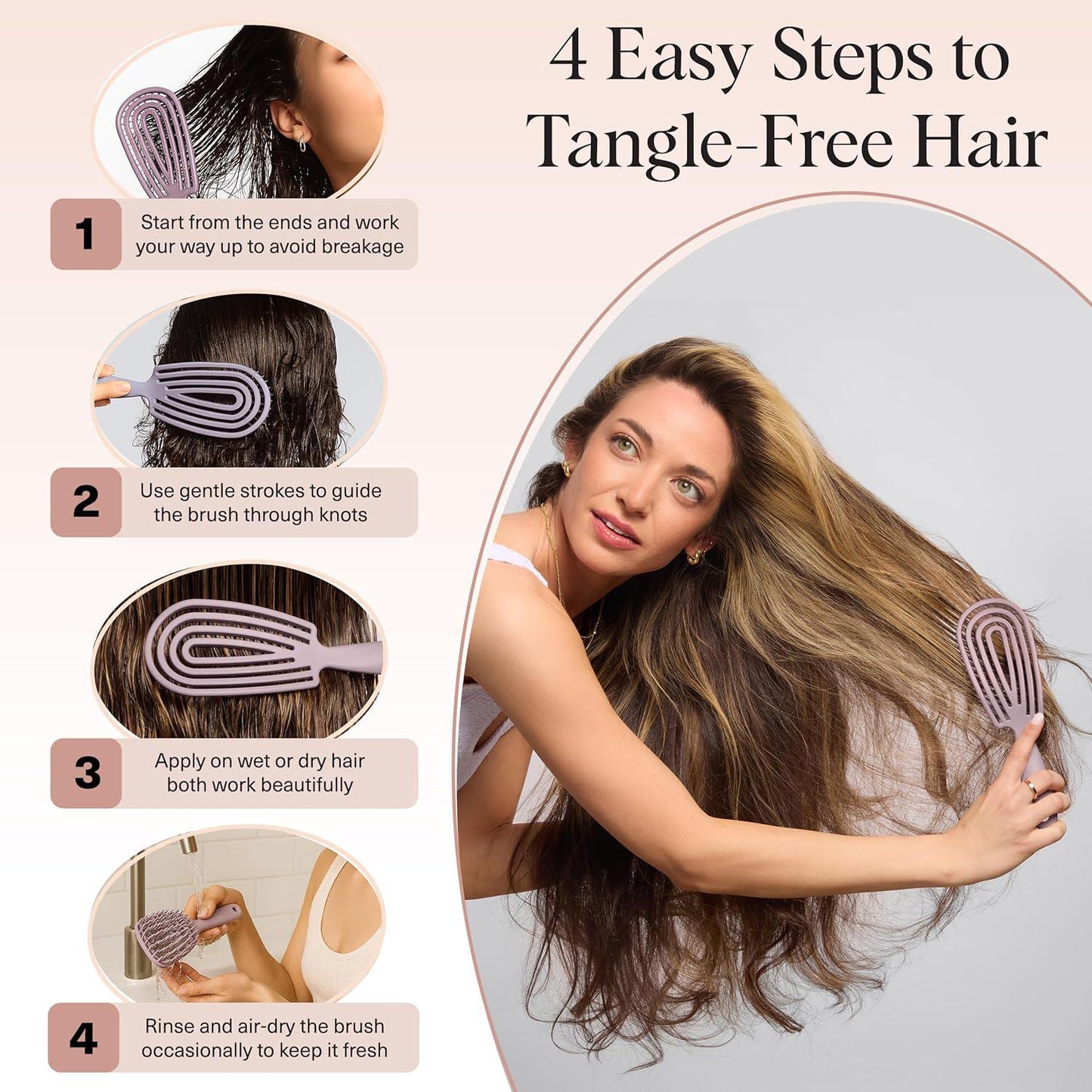 4 Easy Steps to Tangle-Free Hair

1 Start from the ends and work your way up to avoid breakage

2 Use gentle strokes to guide the brush through knots

3 Apply on wet or dry hair both work beautifully

4 Rinse and air-dry the brush occasionally to keep it fresh