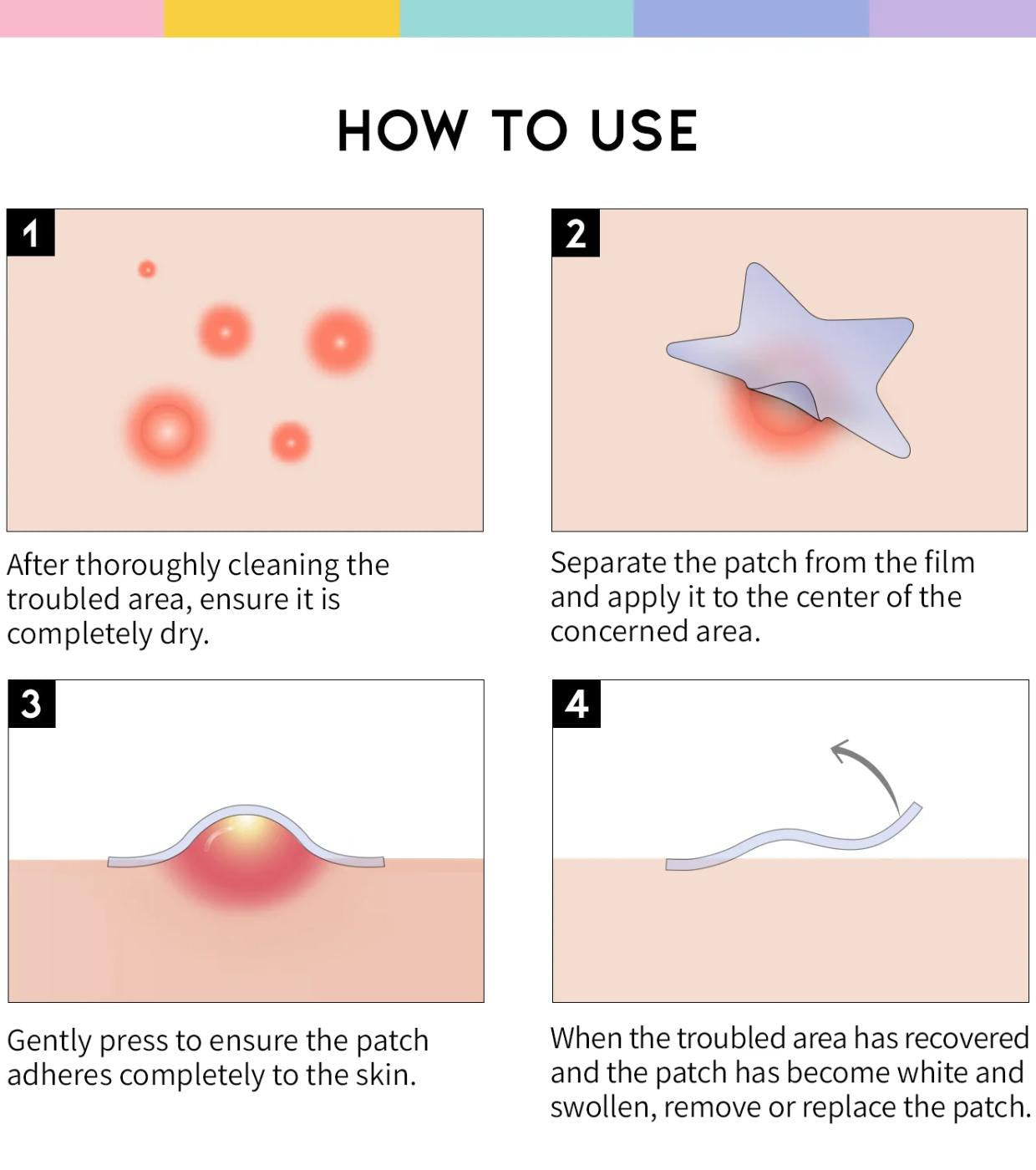 HOW TO USE

1

After thoroughly cleaning the troubled area, ensure it is completely dry.

2

Separate the patch from the film and apply it to the center of the concerned area.

3

Gently press to ensure the patch adheres completely to the skin.

4

When the troubled area has recovered and the patch has become white and swollen, remove or replace the patch.