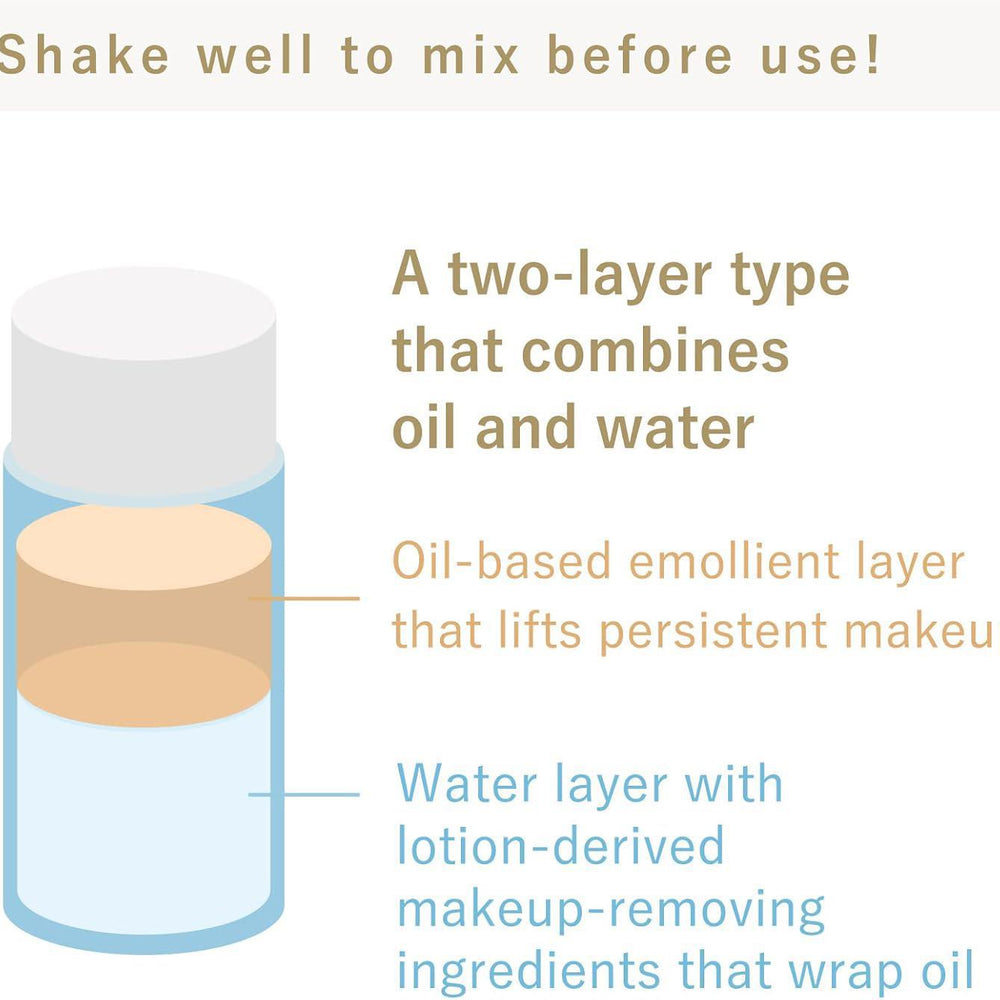 Shake well to mix before use!

A two-layer type that combines oil and water

Oil-based emollient layer that lifts persistent makeu

Water layer with lotion-derived makeup-removing ingredients that wrap oil