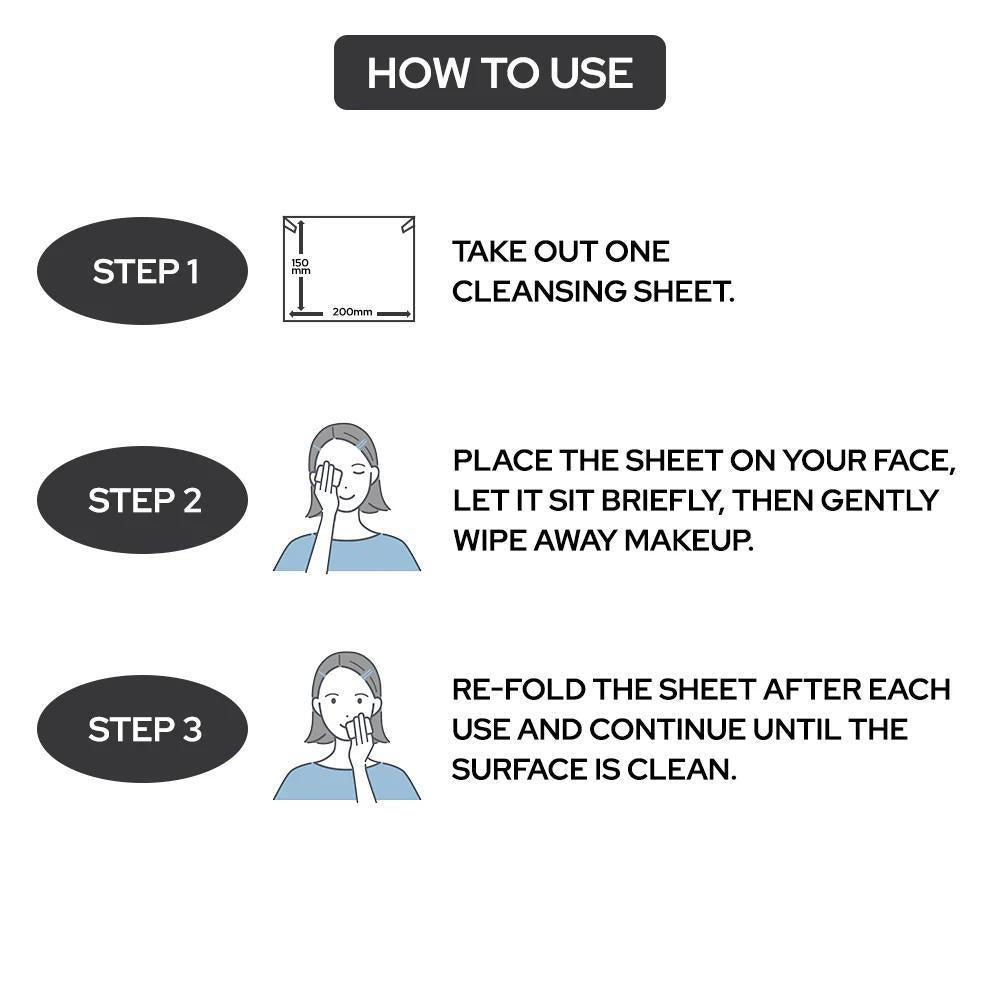 HOW TO USE

STEP 1

150 mm

200mm

TAKE OUT ONE CLEANSING SHEET.

STEP 2

PLACE THE SHEET ON YOUR FACE, LET IT SIT BRIEFLY, THEN GENTLY WIPE AWAY MAKEUP.

STEP 3

RE-FOLD THE SHEET AFTER EACH USE AND CONTINUE UNTIL THE SURFACE IS CLEAN.