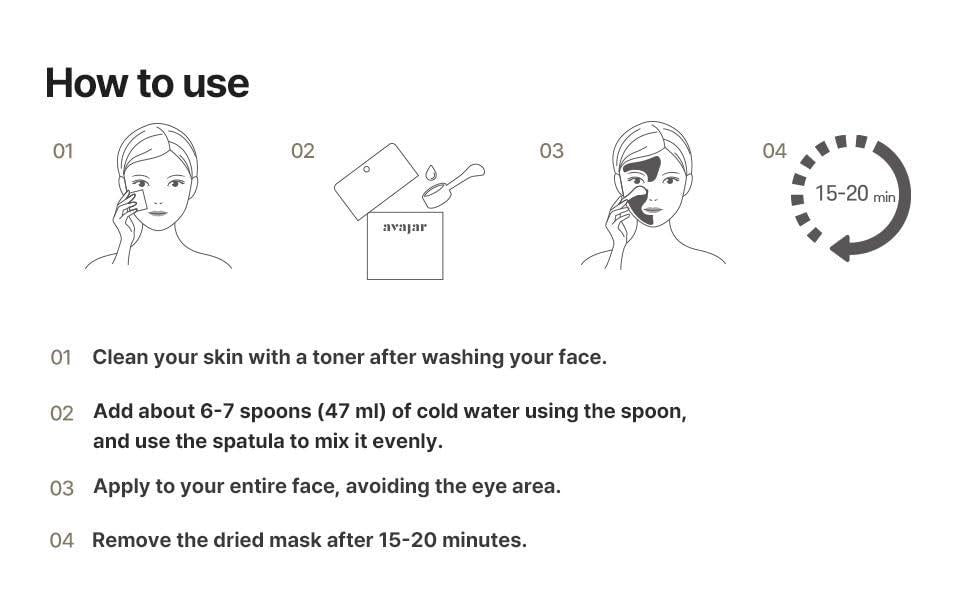 How to use

01

02

avajar

03

04

15-20 min

01 Clean your skin with a toner after washing your face.

02 Add about 6-7 spoons (47 ml) of cold water using the spoon, and use the spatula to mix it evenly.

03 Apply to your entire face, avoiding the eye area.

04 Remove the dried mask after 15-20 minutes.