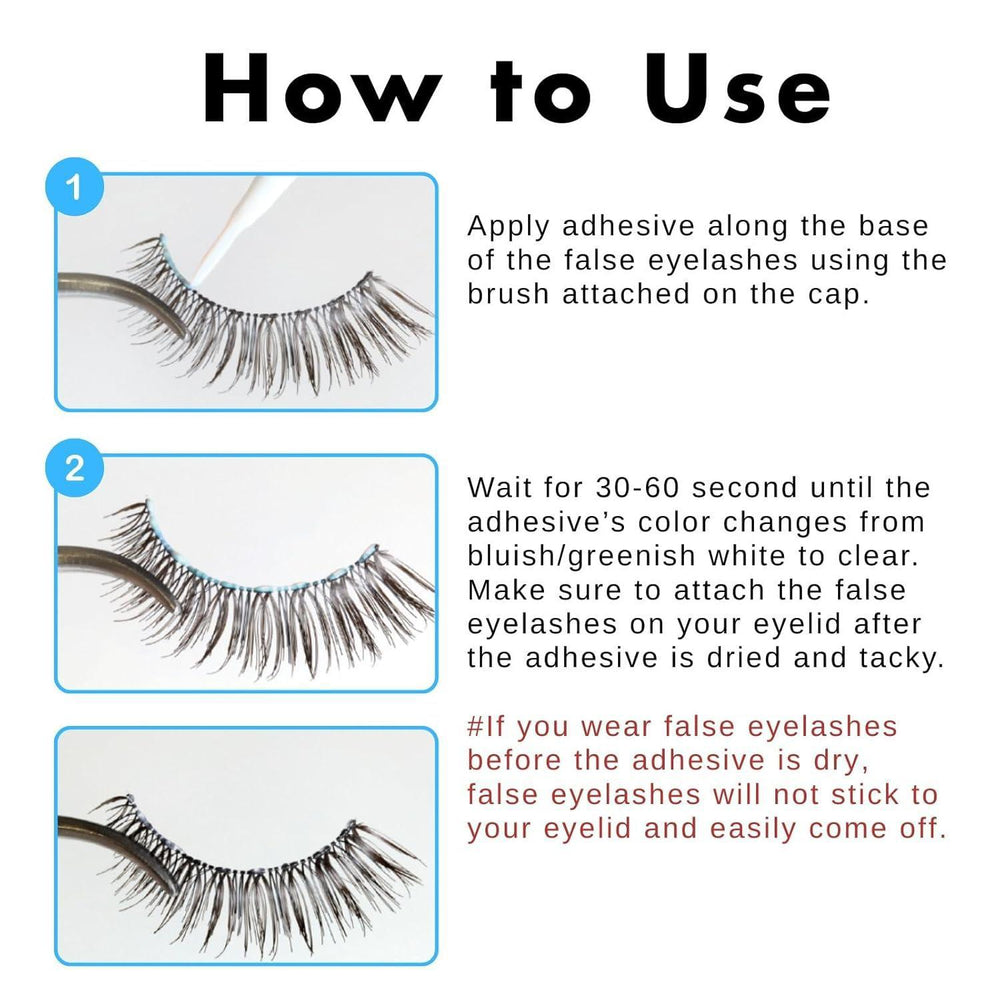 How to Use

1

Apply adhesive along the base of the false eyelashes using the brush attached on the cap.

2

Wait for 30-60 second until the adhesive's color changes from bluish/greenish white to clear. Make sure to attach the false eyelashes on your eyelid after the adhesive is dried and tacky.

#If you wear false eyelashes before the adhesive is dry, false eyelashes will not stick to your eyelid and easily come off.