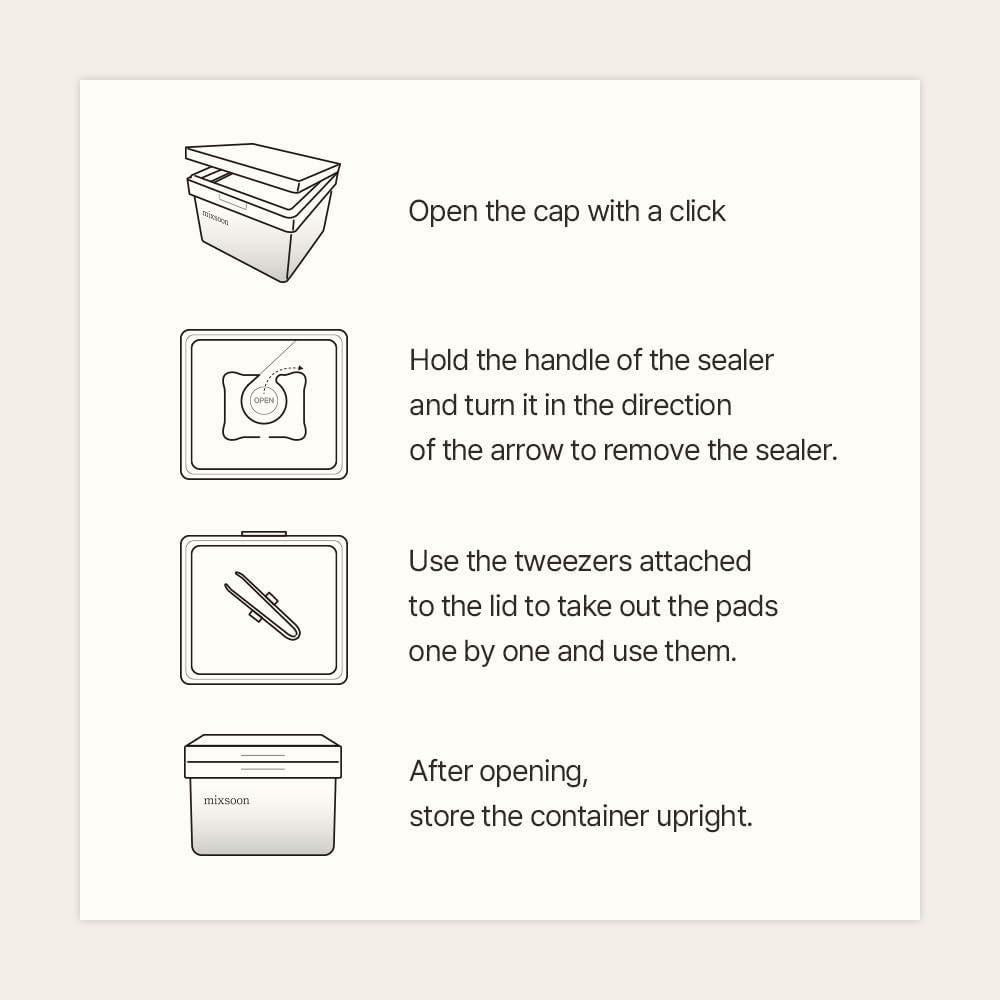 mixsoon

Open the cap with a click

OPEN

Hold the handle of the sealer and turn it in the direction of the arrow to remove the sealer.

Use the tweezers attached to the lid to take out the pads one by one and use them.

mixsoon

After opening, store the container upright.