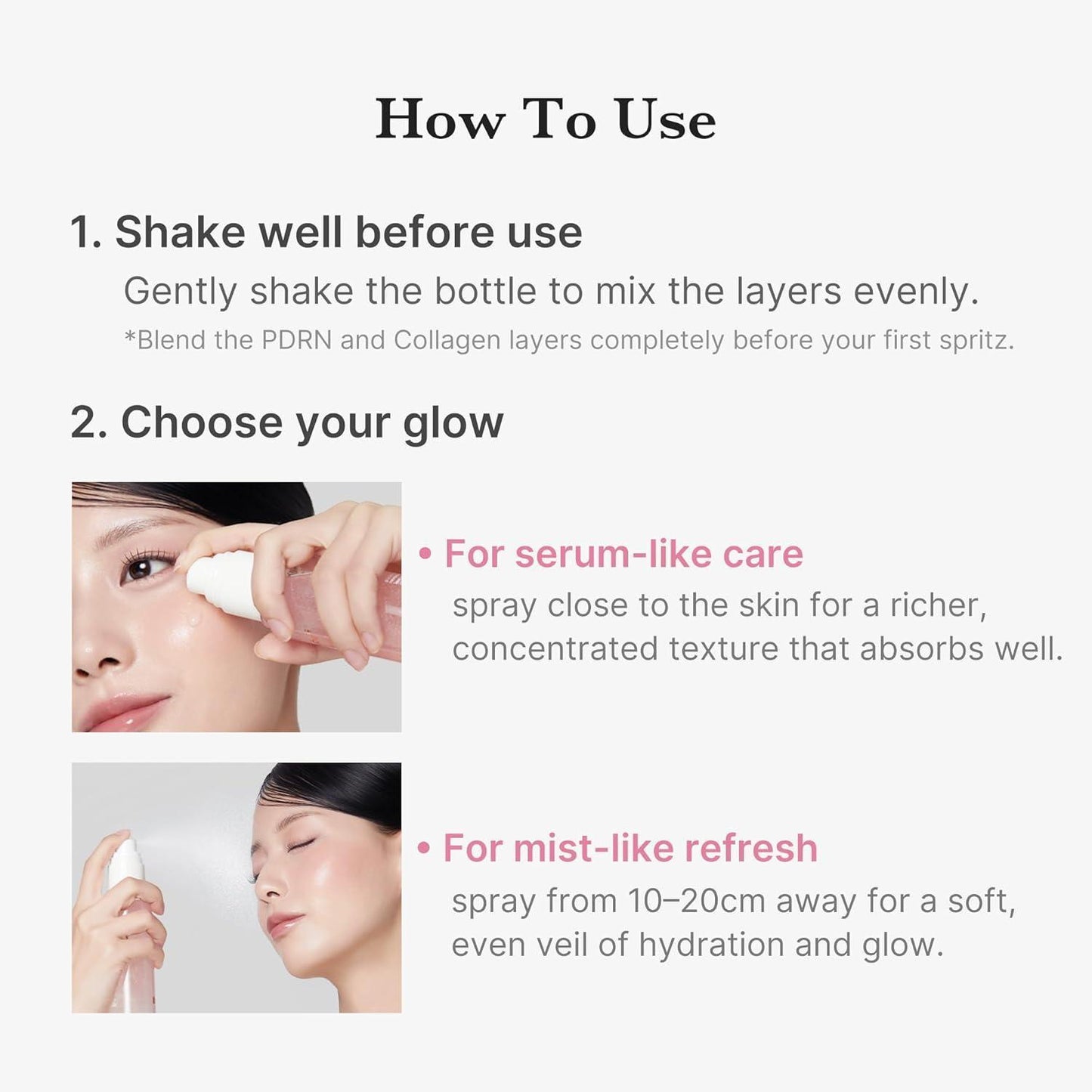 How To Use

1. Shake well before use

Gently shake the bottle to mix the layers evenly.

*Blend the PDRN and Collagen layers completely before your first spritz.

2. Choose your glow

• For serum-like care

spray close to the skin for a richer, concentrated texture that absorbs well.

• For mist-like refresh

spray from 10–20cm away for a soft, even veil of hydration and glow.