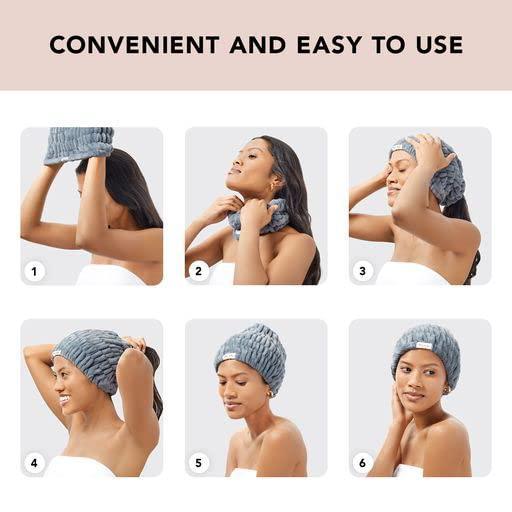 CONVENIENT AND EASY TO USE

1

2

3

4

5

6