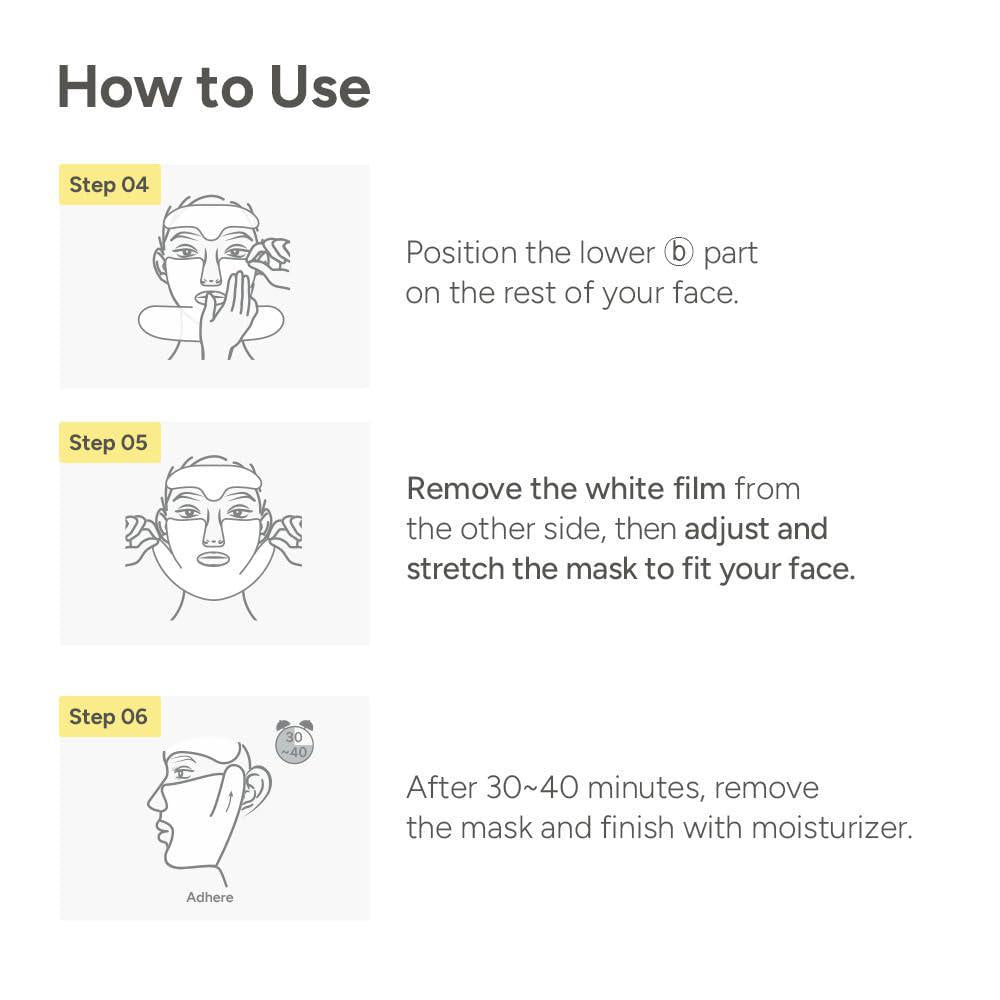 How to Use

Step 04

Position the lower ⓑ part on the rest of your face.

Step 05

Remove the white film from the other side, then adjust and stretch the mask to fit your face.

Step 06

30 ~40

Adhere

After 30~40 minutes, remove the mask and finish with moisturizer.