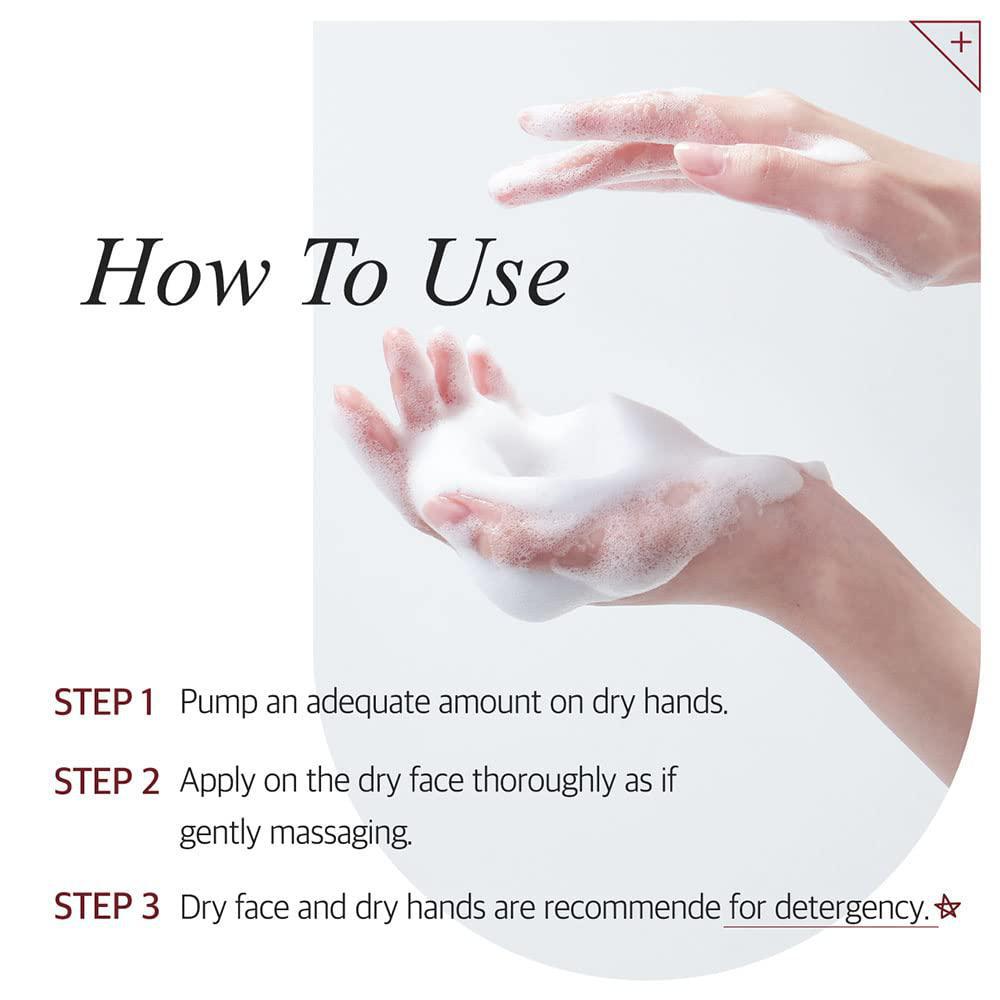 How To Use

STEP 1 Pump an adequate amount on dry hands.

STEP 2 Apply on the dry face thoroughly as if gently massaging.

STEP 3 Dry face and dry hands are recommende for detergency.