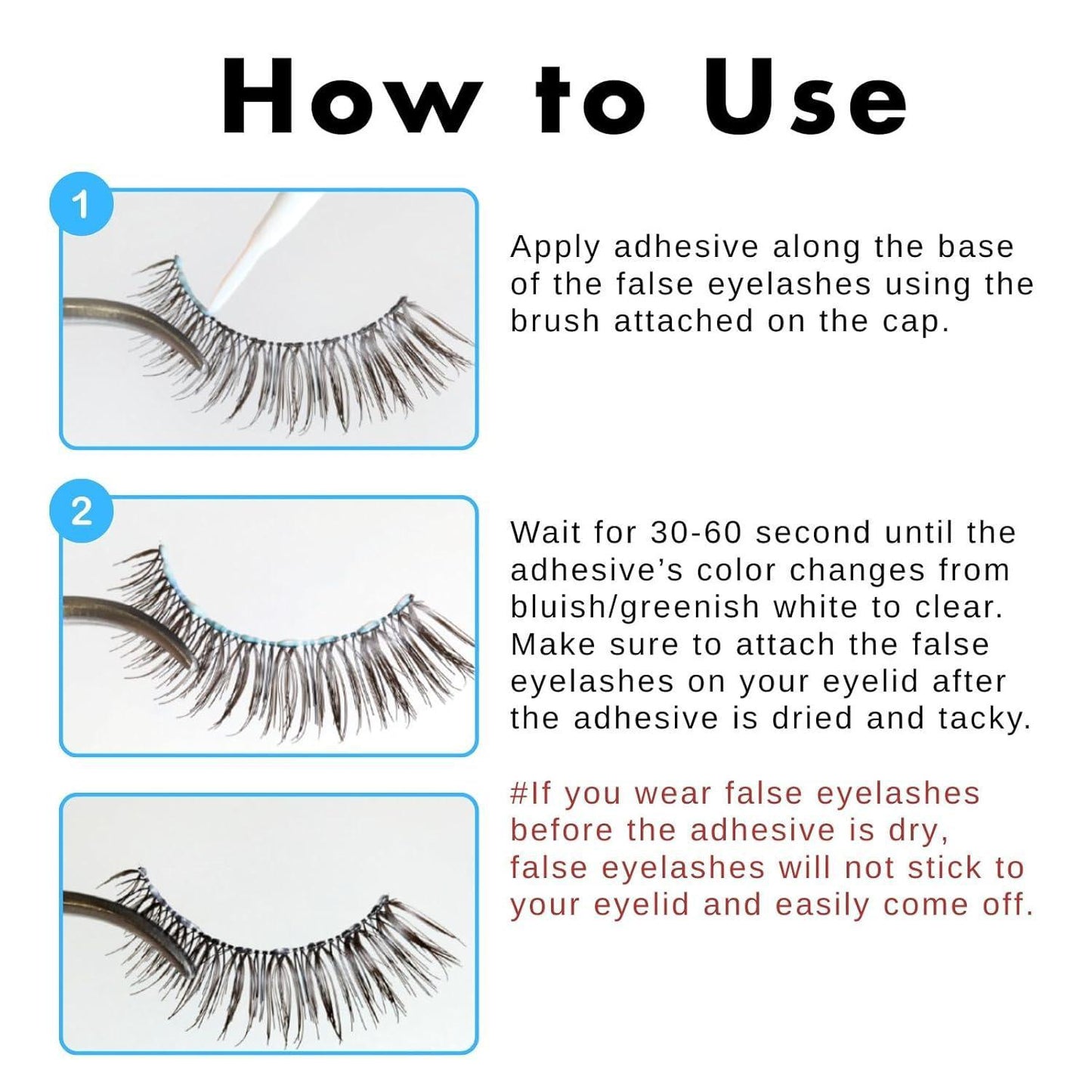 How to Use

1

Apply adhesive along the base of the false eyelashes using the brush attached on the cap.

2

Wait for 30-60 second until the adhesive's color changes from bluish/greenish white to clear. Make sure to attach the false eyelashes on your eyelid after the adhesive is dried and tacky.

#If you wear false eyelashes before the adhesive is dry, false eyelashes will not stick to your eyelid and easily come off.