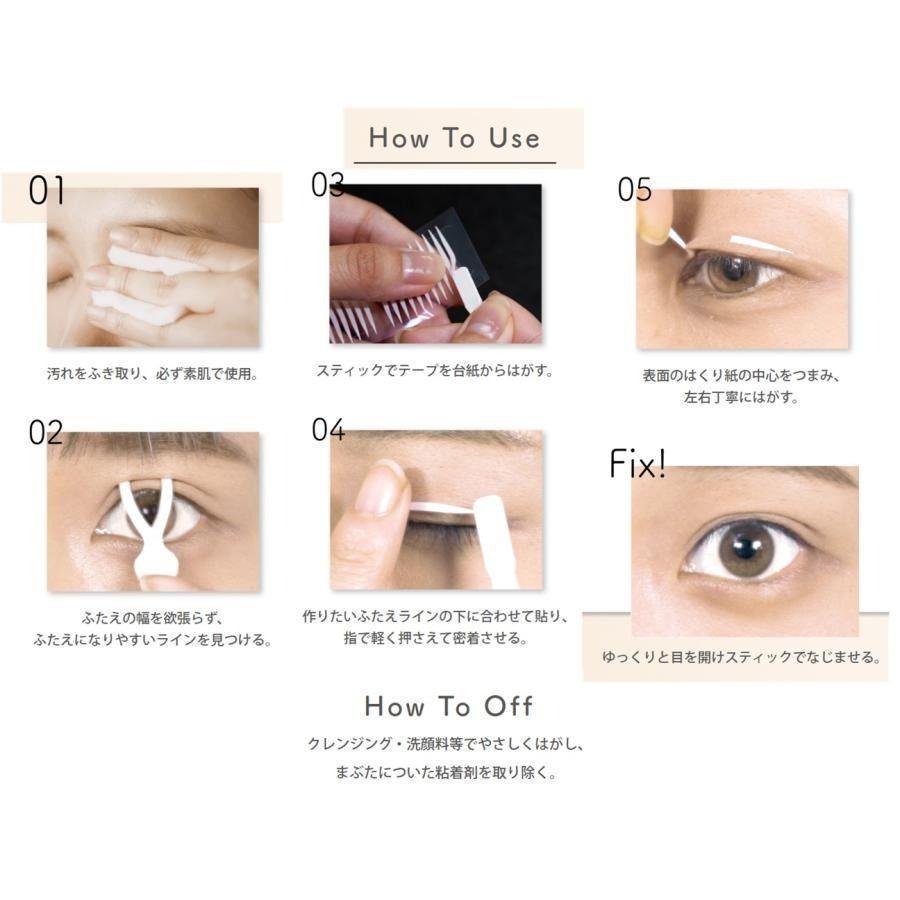 How To Use

01

汚れをふき取り、必ず素肌で使用。

02

ふたえの幅を欲張らず、ふたえになりやすいラインを見つける。

03

スティックでテープを台紙からはがす。

04

作りたいふたえラインの下に合わせて貼り、指で軽く押さえて密着させる。

05

表面のはくり紙の中心をつまみ、左右丁寧にはがす。

Fix!

ゆっくりと目を開けスティックでなじませる。

How To Off

クレンジング・洗顔料等でやさしくはがし、まぶたについた粘着剤を取り除く。