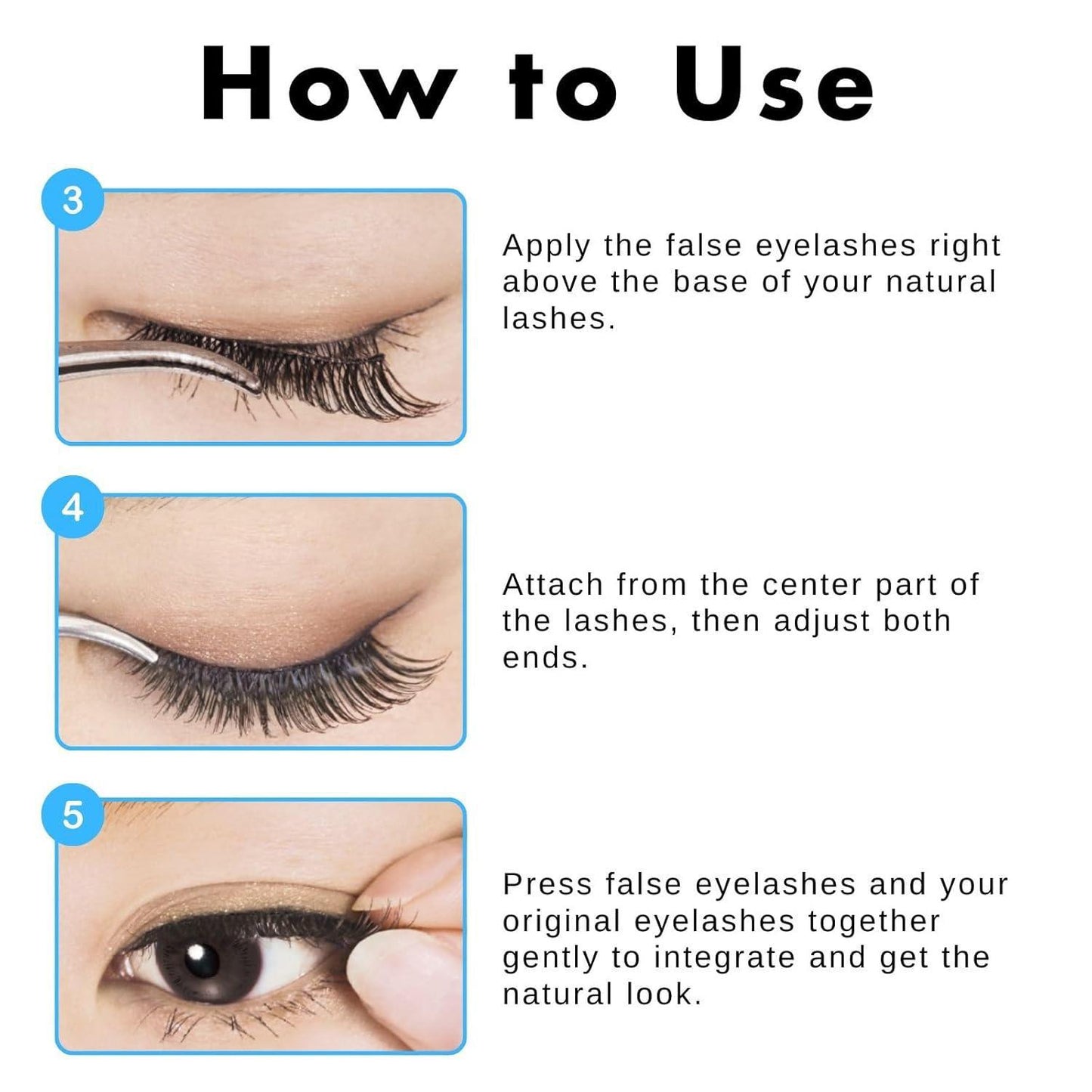 How to Use

3

Apply the false eyelashes right above the base of your natural lashes.

4

Attach from the center part of the lashes, then adjust both ends.

5

Press false eyelashes and your original eyelashes together gently to integrate and get the natural look.