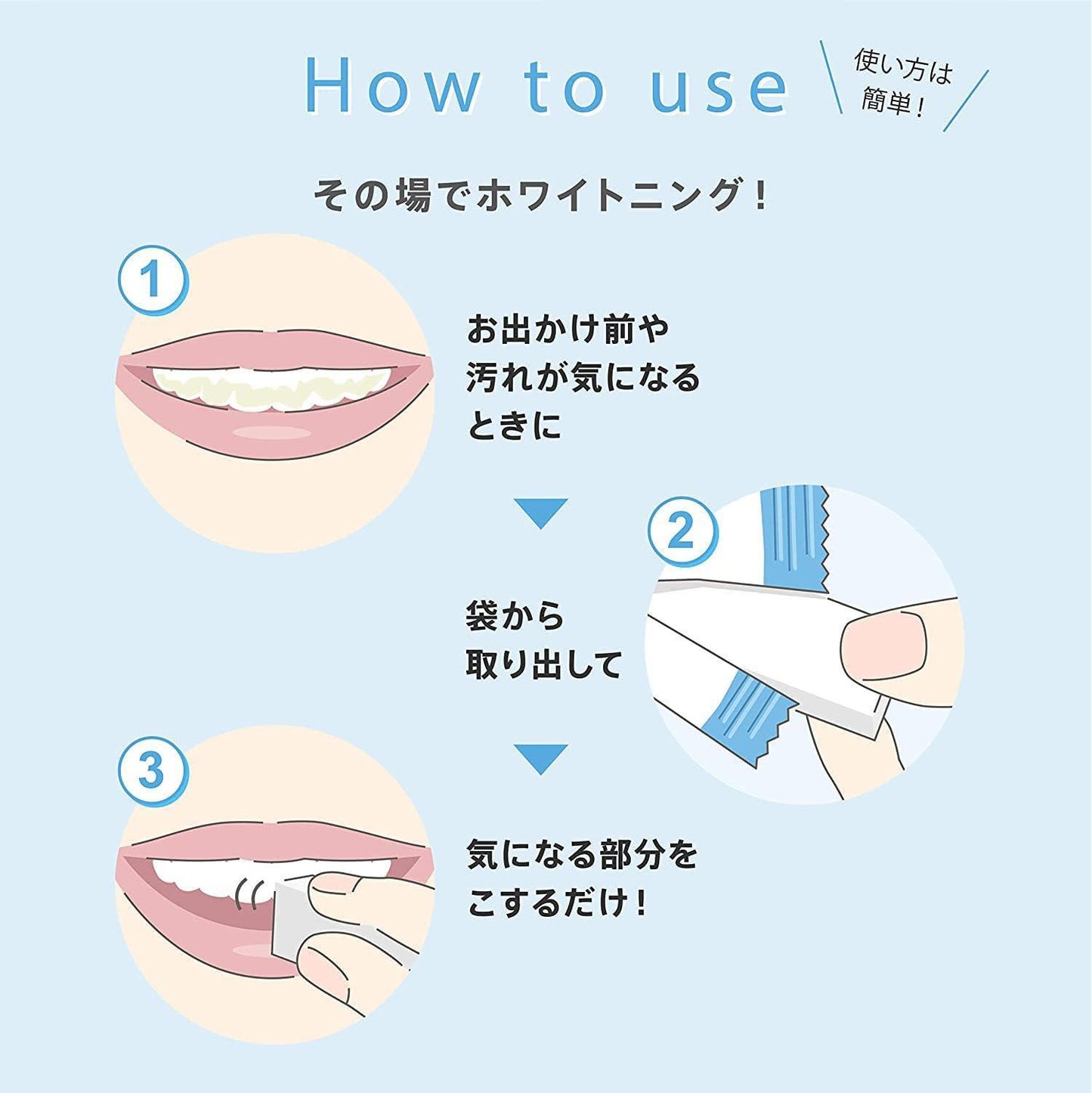 How to use

使い方は簡単！

その場でホワイトニング！

1

お出かけ前や汚れが気になるときに

2

袋から取り出して

3

気になる部分をこするだけ！