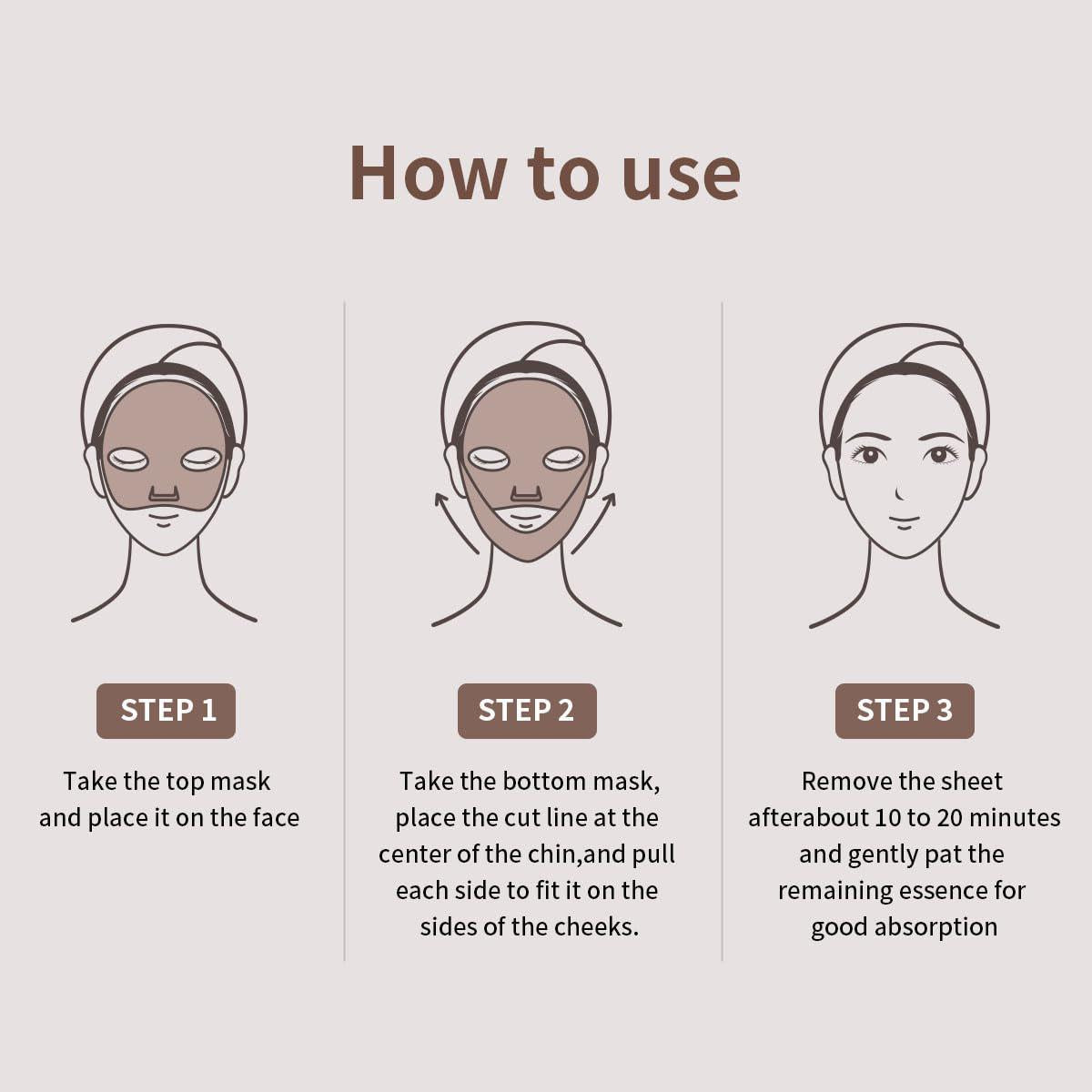 How to use

STEP 1

Take the top mask and place it on the face

STEP 2

Take the bottom mask, place the cut line at the center of the chin,and pull each side to fit it on the sides of the cheeks.

STEP 3

Remove the sheet afterabout 10 to 20 minutes and gently pat the remaining essence for good absorption